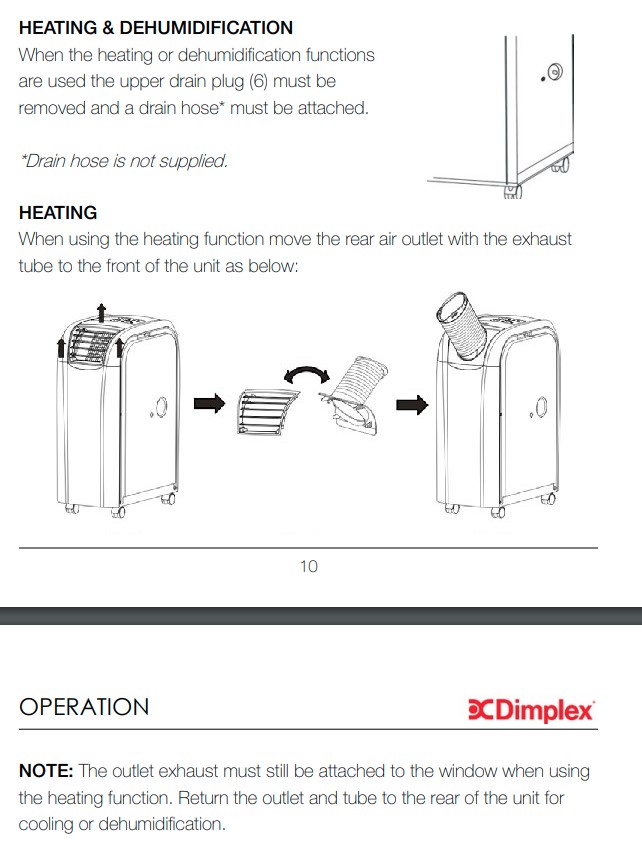 HEATING & DEHUMIDIFICATION
When the heating or dehumidification functions are used the upper drain plug (6) must be removed and a drain hose* must be attached.

*Drain hose is not supplied.

HEATING
When using the heating function move the rear air outlet with the exhaust tube to the front of the unit as below:

10

OPERATION

Dimplex

NOTE: The outlet exhaust must still be attached to the window when using the heating function. Return the outlet and tube to the rear of the unit for cooling or dehumidification.