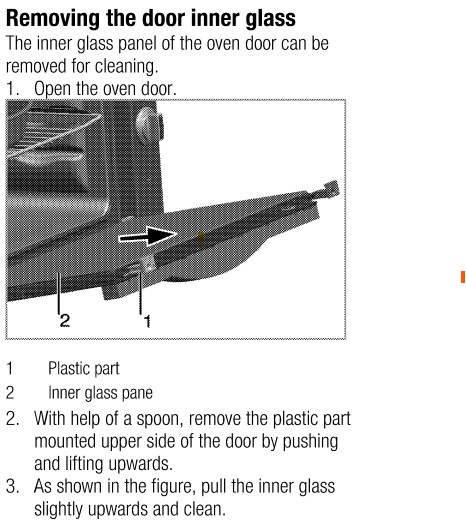 Removing the door inner glass

The inner glass panel of the oven door can be removed for cleaning.

1. Open the oven door.

2

1

1 Plastic part

2 Inner glass pane

2. With help of a spoon, remove the plastic part mounted upper side of the door by pushing and lifting upwards.

3. As shown in the figure, pull the inner glass slightly upwards and clean.