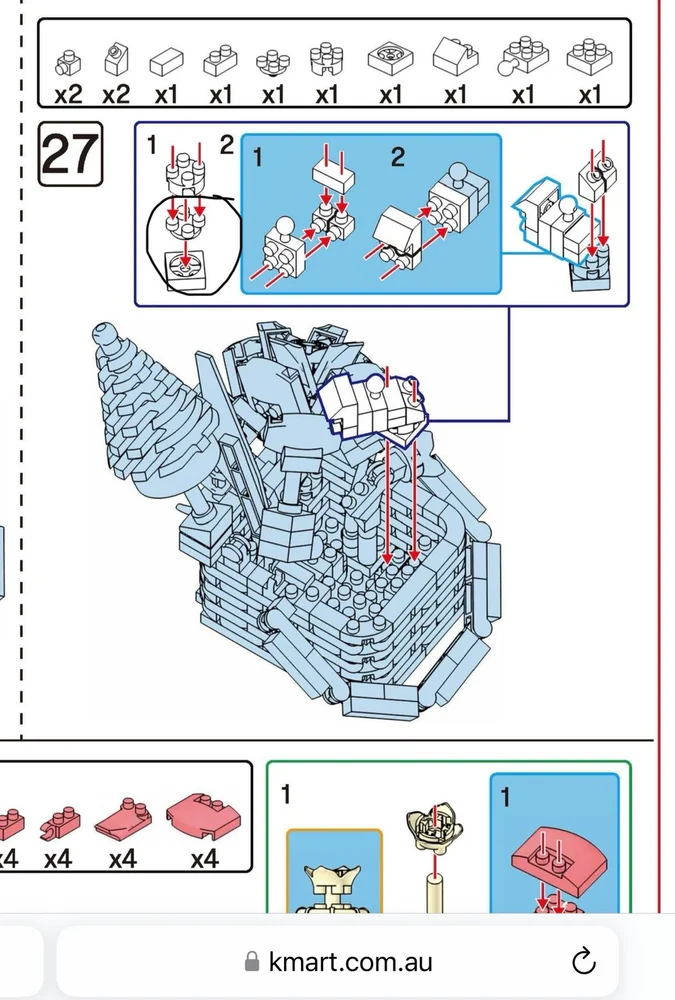 x2 x2 x1 x1 x1 x1 x1 x1 x1 x1

27

1 2

1 2

x4 x4 x4 x4

1

1

kmart.com.au