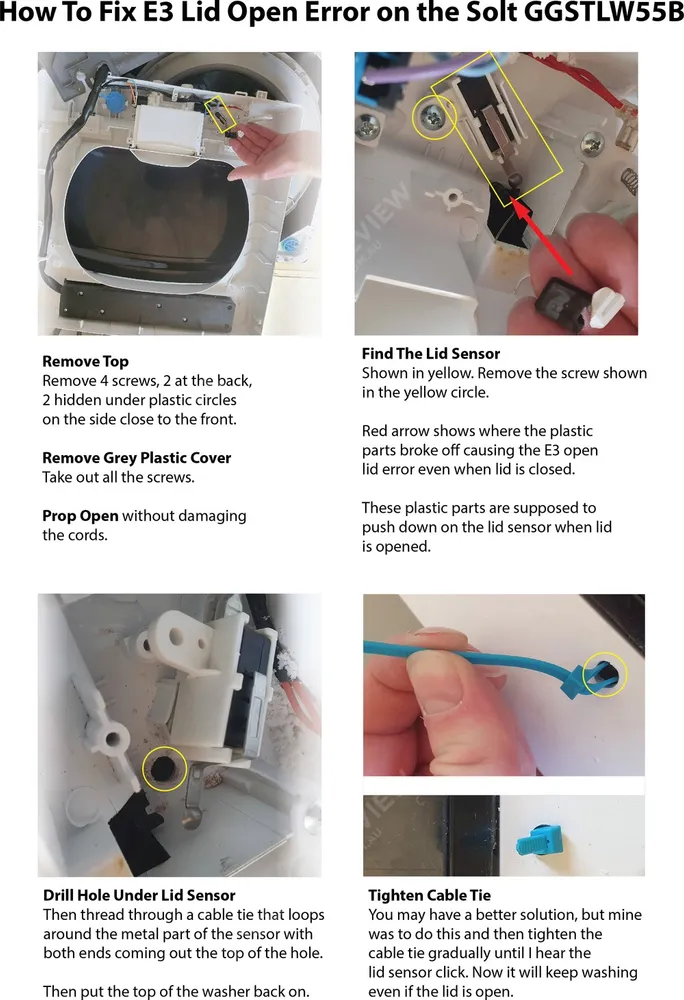 How To Fix E3 Lid Open Error on the Solt GGSTLW55B

Remove Top
Remove 4 screws, 2 at the back, 2 hidden under plastic circles on the side close to the front.

Remove Grey Plastic Cover
Take out all the screws.

Prop Open without damaging the cords.

Find The Lid Sensor
Shown in yellow. Remove the screw shown in the yellow circle.

Red arrow shows where the plastic parts broke off causing the E3 open lid error even when lid is closed.

These plastic parts are supposed to push down on the lid sensor when lid is opened.

Drill Hole Under Lid Sensor
Then thread through a cable tie that loops around the metal part of the sensor with both ends coming out the top of the hole.

Then put the top of the washer back on.

Tighten Cable Tie
You may have a better solution, but mine was to do this and then tighten the cable tie gradually until I hear the lid sensor click. Now it will keep washing even if the lid is open.