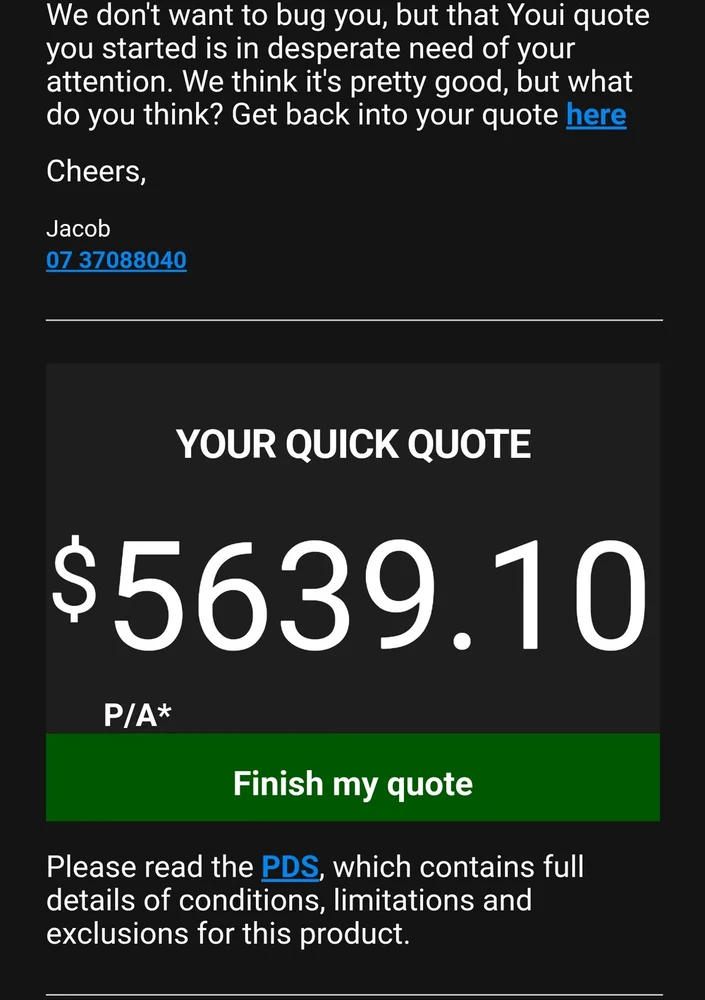 We don't want to bug you, but that Youi quote you started is in desperate need of your attention. We think it's pretty good, but what do you think? Get back into your quote here

Cheers,

Jacob
07 37088040

YOUR QUICK QUOTE

$5639.10

P/A*

Finish my quote

Please read the PDS, which contains full details of conditions, limitations and exclusions for this product.