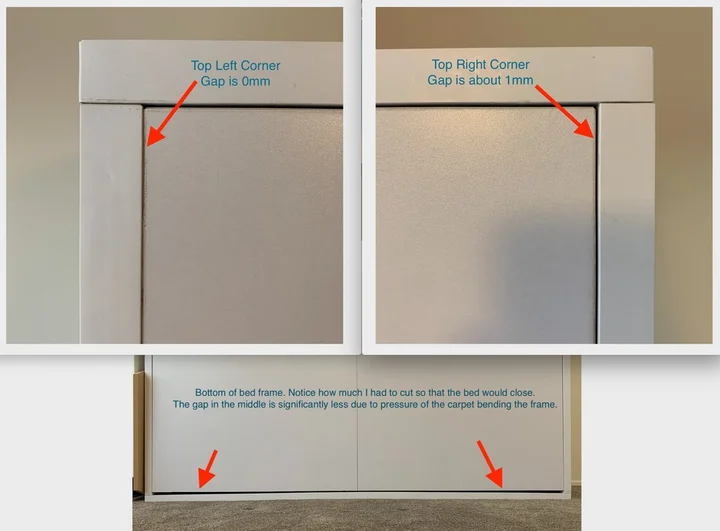 Top Left Corner
Gap is 0mm

Top Right Corner
Gap is about 1mm

Bottom of bed frame. Notice how much I had to cut so that the bed would close.
The gap in the middle is significantly less due to pressure of the carpet bending the frame.