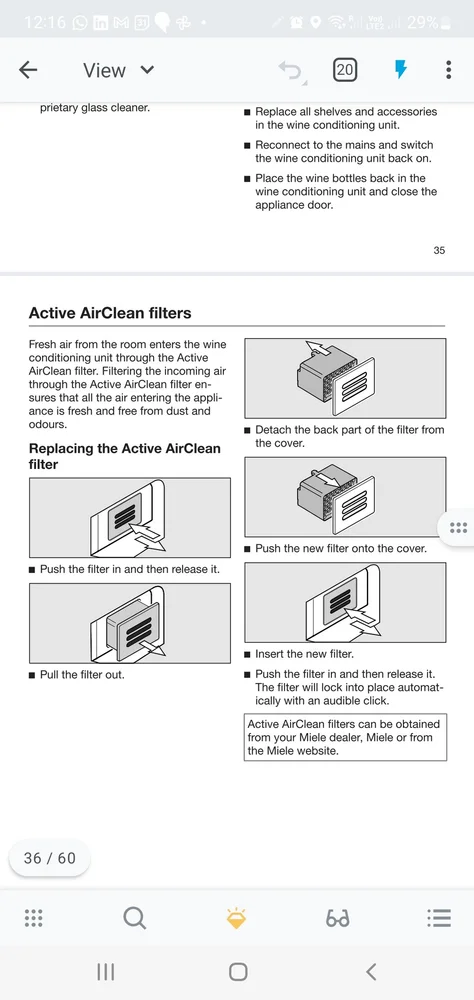 12:16 29%

View

20

prietary glass cleaner.

■ Replace all shelves and accessories in the wine conditioning unit.

■ Reconnect to the mains and switch the wine conditioning unit back on.

■ Place the wine bottles back in the wine conditioning unit and close the appliance door.

35

Active AirClean filters

Fresh air from the room enters the wine conditioning unit through the Active AirClean filter. Filtering the incoming air through the Active AirClean filter ensures that all the air entering the appliance is fresh and free from dust and odours.

Replacing the Active AirClean filter

■ Push the filter in and then release it.

■ Pull the filter out.

■ Detach the back part of the filter from the cover.

■ Push the new filter onto the cover.

■ Insert the new filter.

■ Push the filter in and then release it. The filter will lock into place automatically with an audible click.

Active AirClean filters can be obtained from your Miele dealer, Miele or from the Miele website.

36 / 60